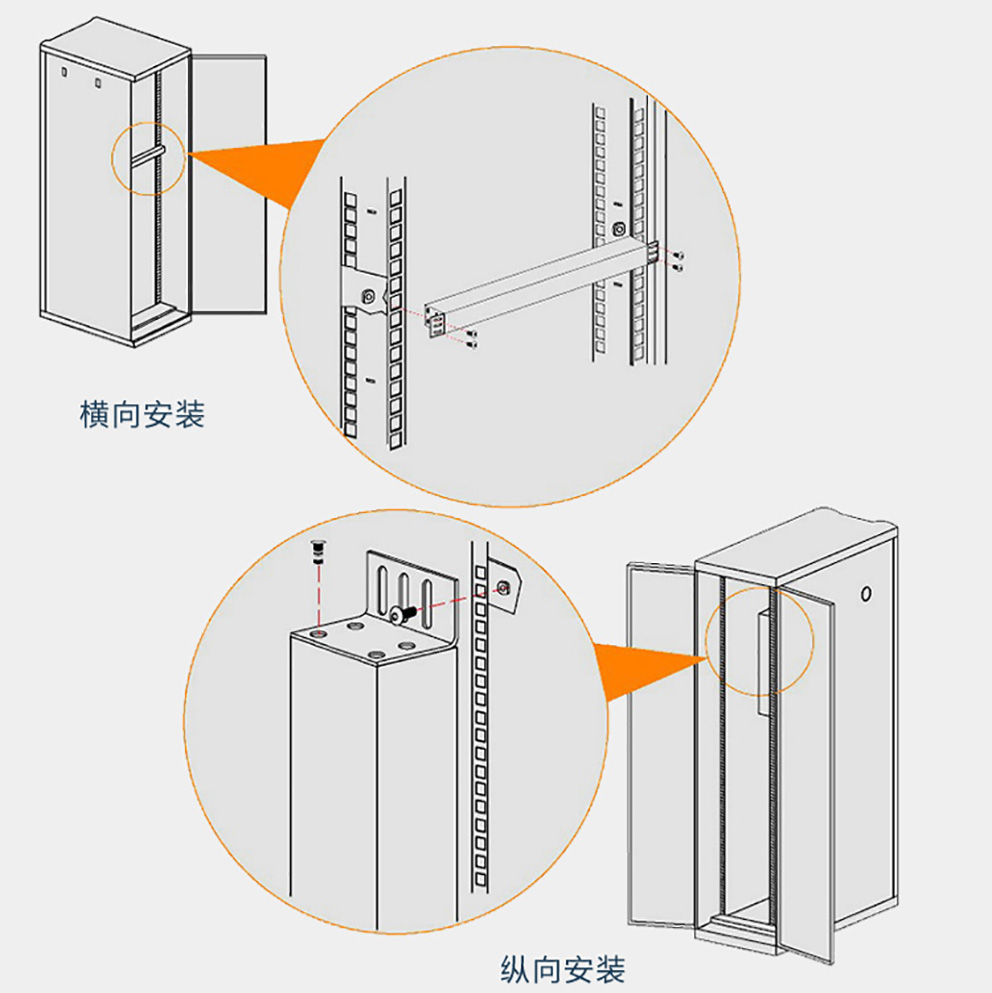 横向安装

纵向安装